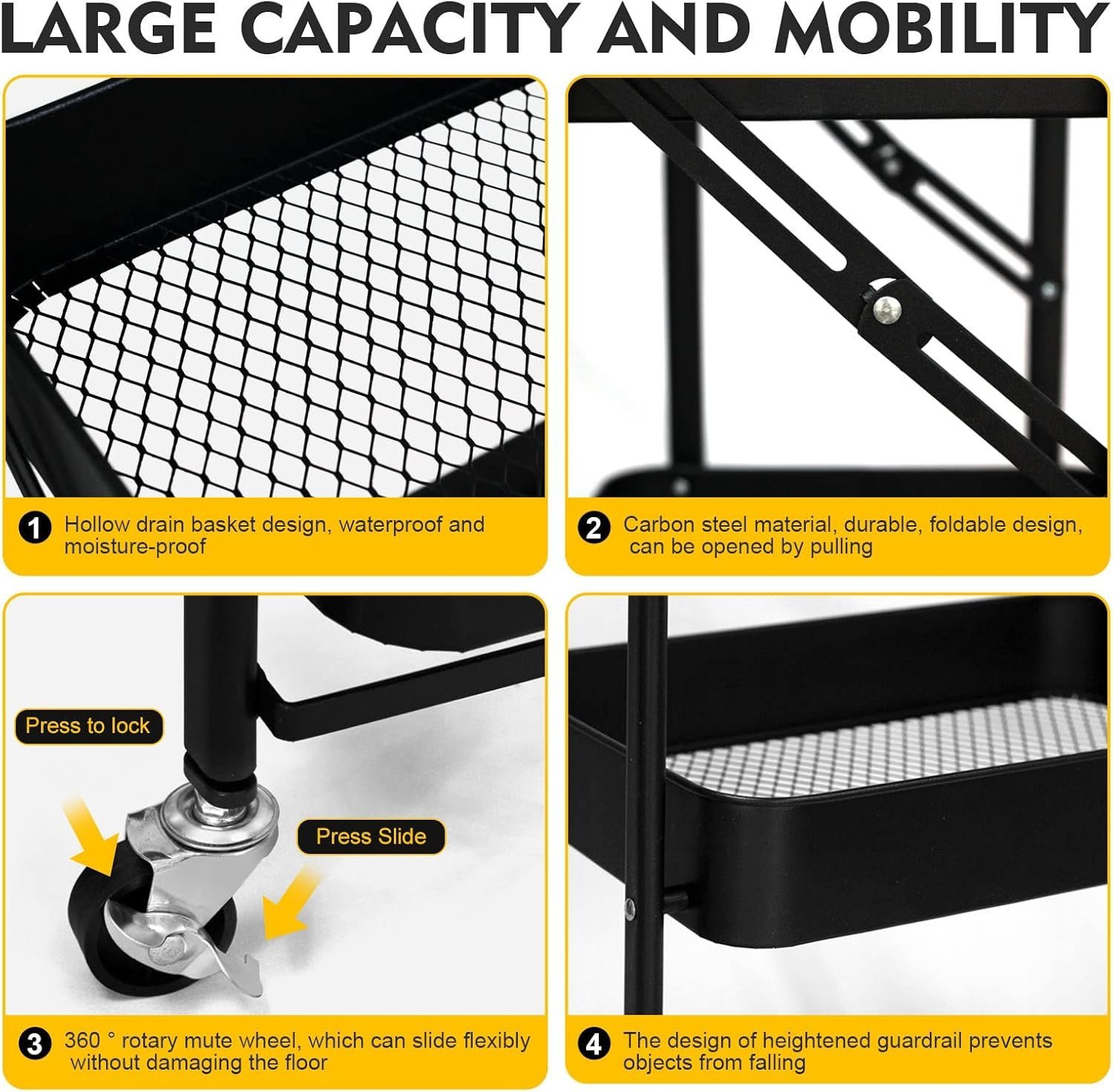 LARGE CAPACITY AND MOBILITY

1 Hollow drain basket design, waterproof and moisture-proof

2 Carbon steel material, durable, foldable design, can be opened by pulling

Press to lock

Press Slide

3 360 ° rotary mute wheel, which can slide flexibly without damaging the floor

4 The design of heightened guardrail prevents objects from falling